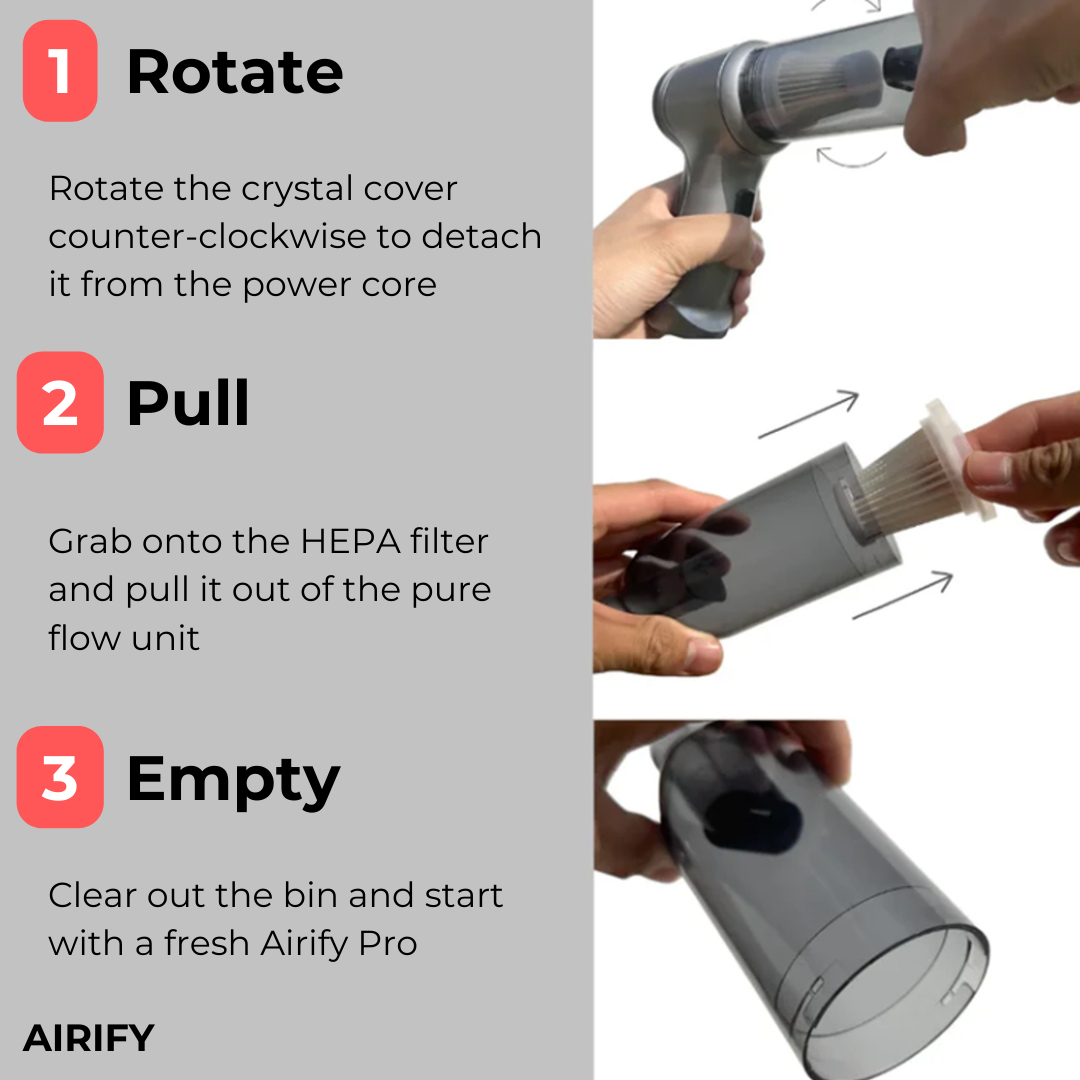 1 Rotate

Rotate the crystal cover counter-clockwise to detach it from the power core

2 Pull

Grab onto the HEPA filter and pull it out of the pure flow unit

3 Empty

Clear out the bin and start with a fresh Airify Pro

AIRIFY