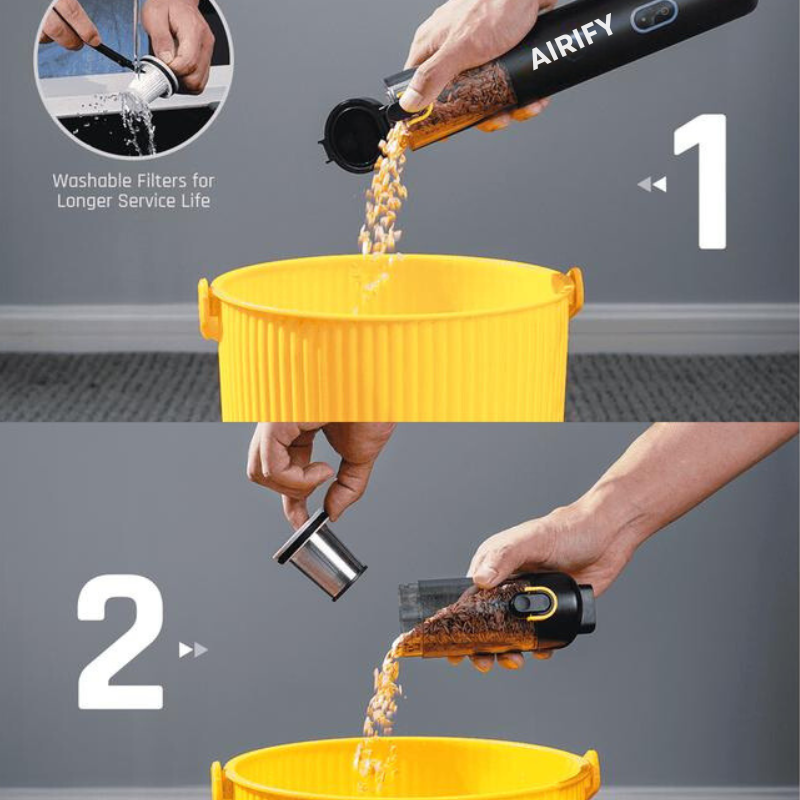 Washable Filters for Longer Service Life

AIRIFY

1

2